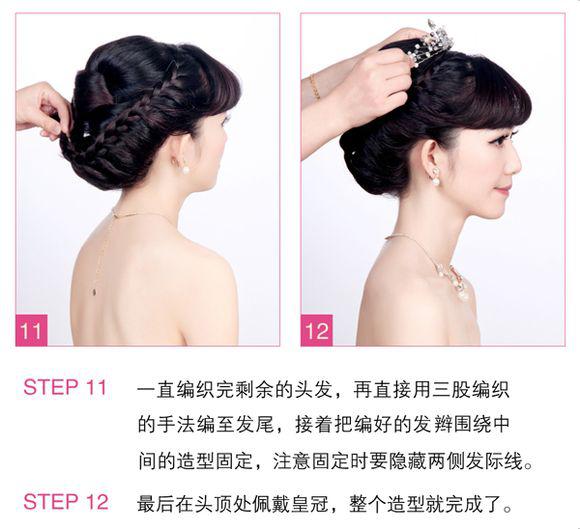 11

12

STEP 11 一直编织完剩余的头发，再直接用三股编织的手法编至发尾，接着把编好的发辫围绕中间的造型固定，注意固定时要隐藏两侧发际线。

STEP 12 最后在头顶处佩戴皇冠，整个造型就完成了。