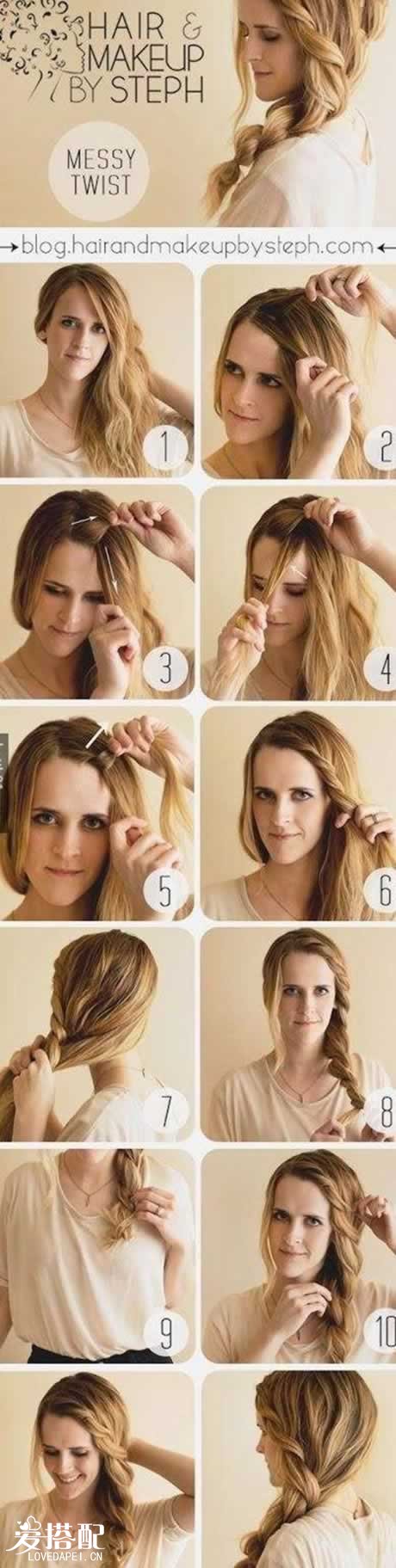 HAIR & MAKEUP BY STEPH

MESSY TWIST

blog.hairandmakeupbysteph.com

1

2

3

4

5

6

7

8

9

10

爱搭配
LOVEDAPEI.CN