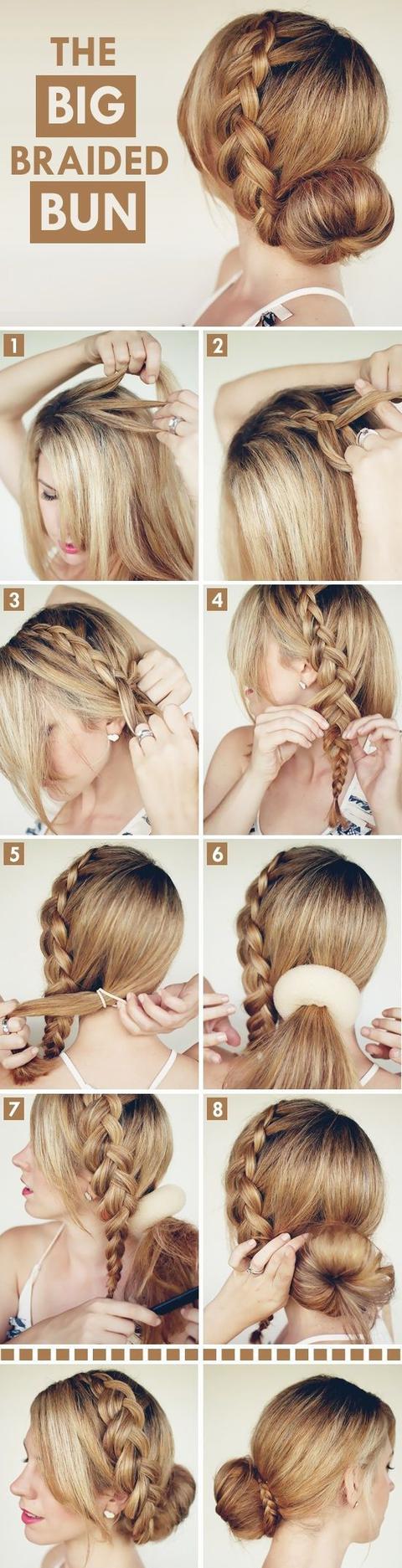 THE
BIG
BRAIDED
BUN

1

2

3

4

5

6

7

8