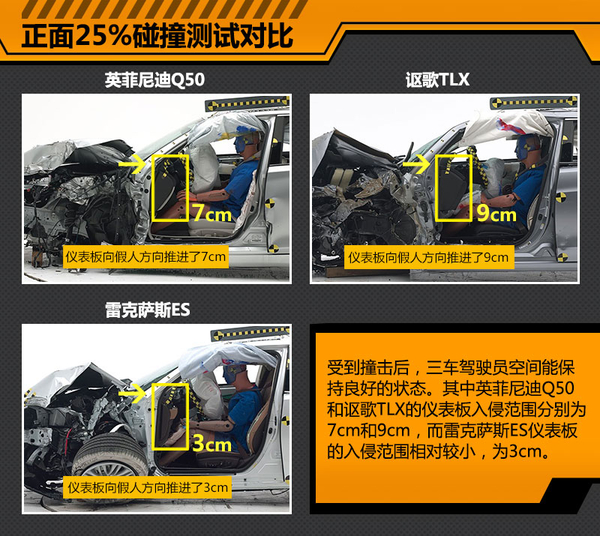 正面25%碰撞测试对比

英菲尼迪Q50

7cm

仪表板向假人方向推进了7cm

讴歌TLX

9cm

仪表板向假人方向推进了9cm

雷克萨斯ES

3cm

仪表板向假人方向推进了3cm

受到撞击后，三车驾驶员空间能保持良好的状态。其中英菲尼迪Q50和讴歌TLX的仪表板入侵范围分别为7cm和9cm，而雷克萨斯ES仪表板的入侵范围相对较小，为3cm。