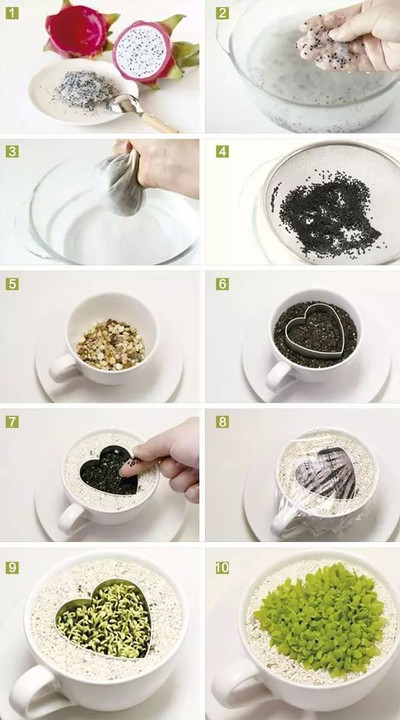 1
2
3
4
5
6
7
8
9
10